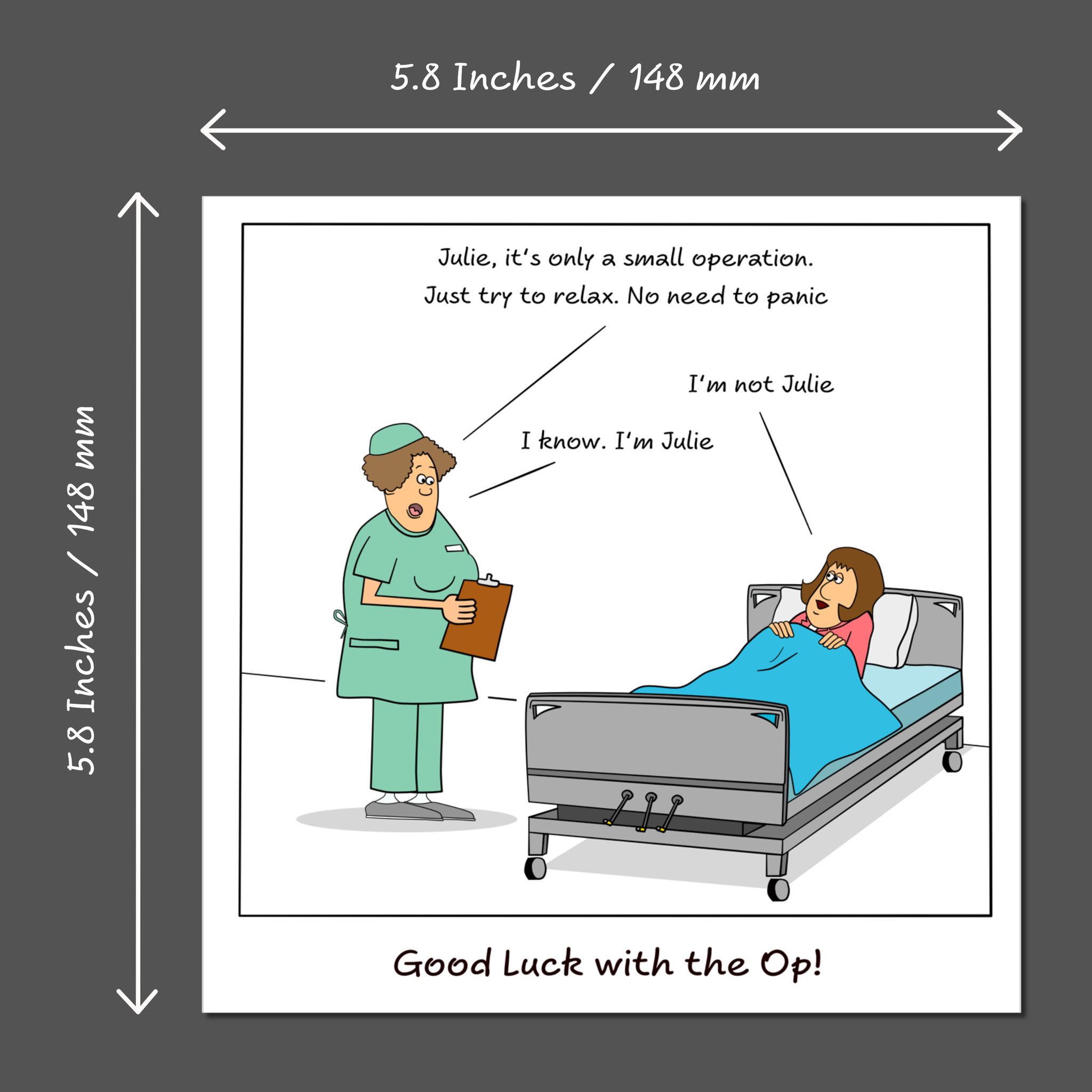 5.8 Inches / 148 mm

5.8 Inches / 148 mm

Julie, it's only a small operation. Just try to relax. No need to panic

I'm not Julie

I know. I'm Julie

Good Luck with the Op!