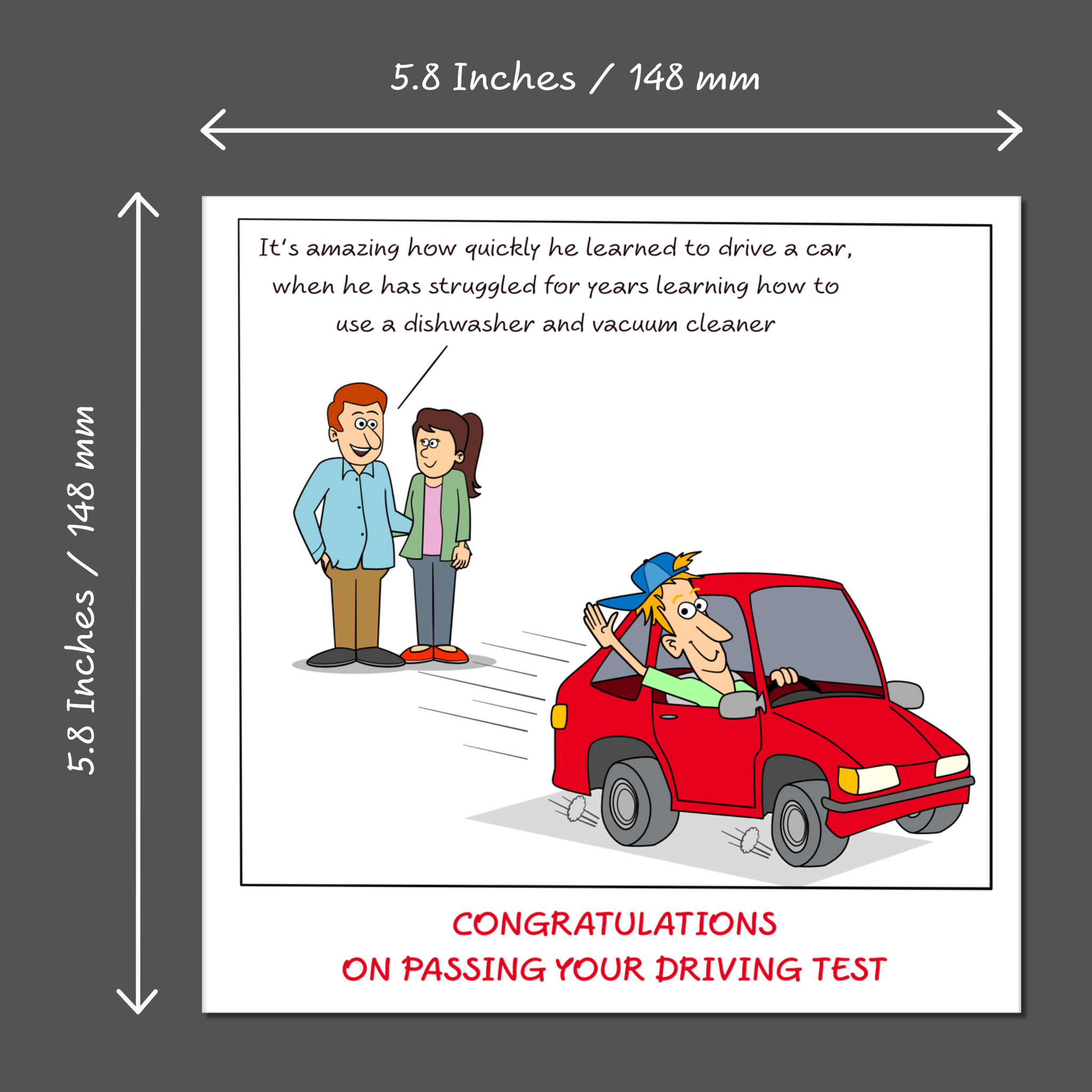 5.8 Inches / 148 mm

5.8 Inches / 148 mm

It's amazing how quickly he learned to drive a car, when he has struggled for years learning how to use a dishwasher and vacuum cleaner

CONGRATULATIONS
ON PASSING YOUR DRIVING TEST